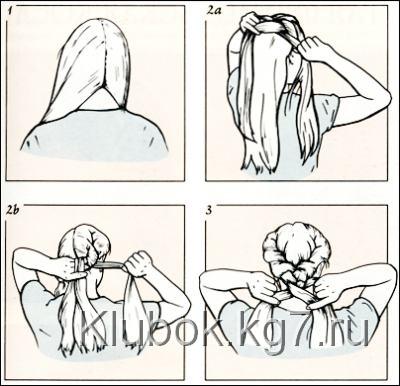 1

2a

2b

3

Klubok.kg7.ru