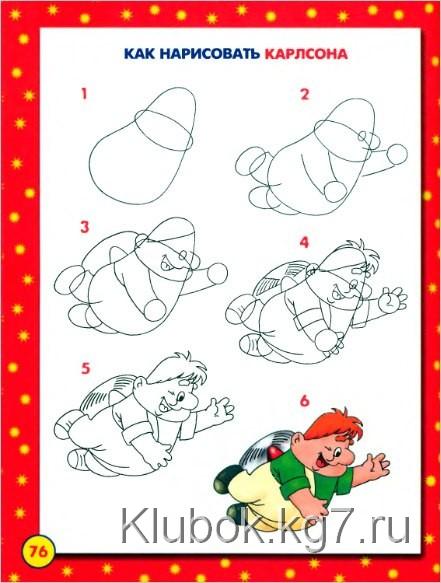 КАК НАРИСОВАТЬ КАРЛСОНА

1

2

3

4

5

6

Klubok.kg7.ru

76