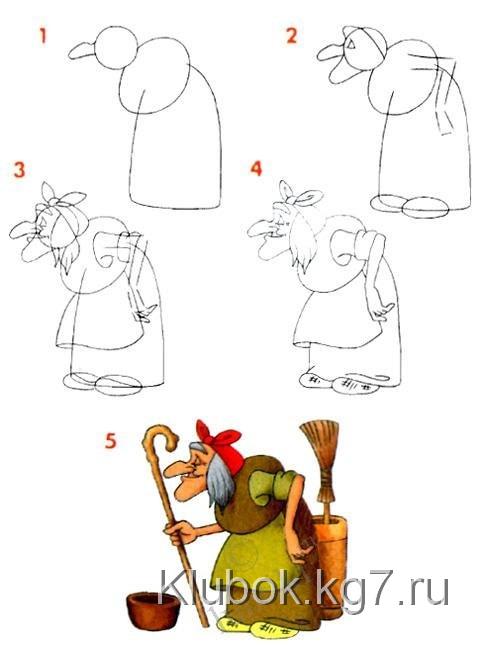 1
2
3
4
5
Klubok.kg7.ru