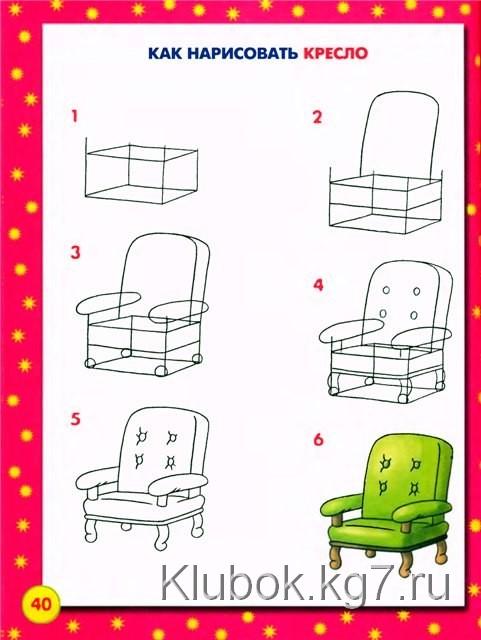 КАК НАРИСОВАТЬ КРЕСЛО

1

2

3

4

5

6

Klubok.kg7.ru

40