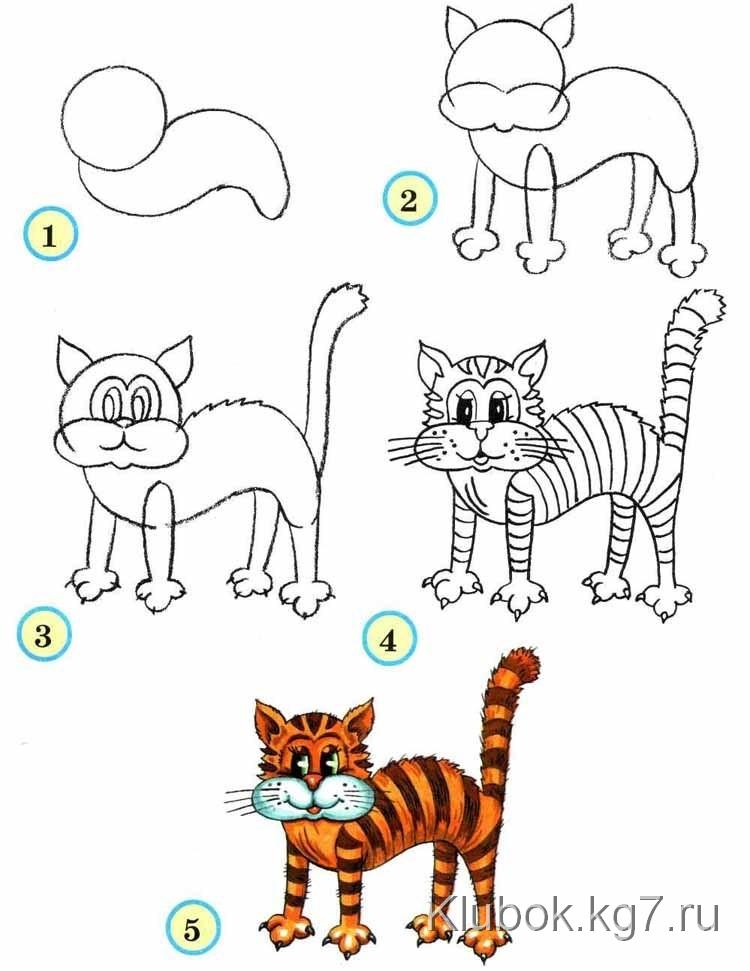 1
2
3
4
5
Klubok.kg7.ru