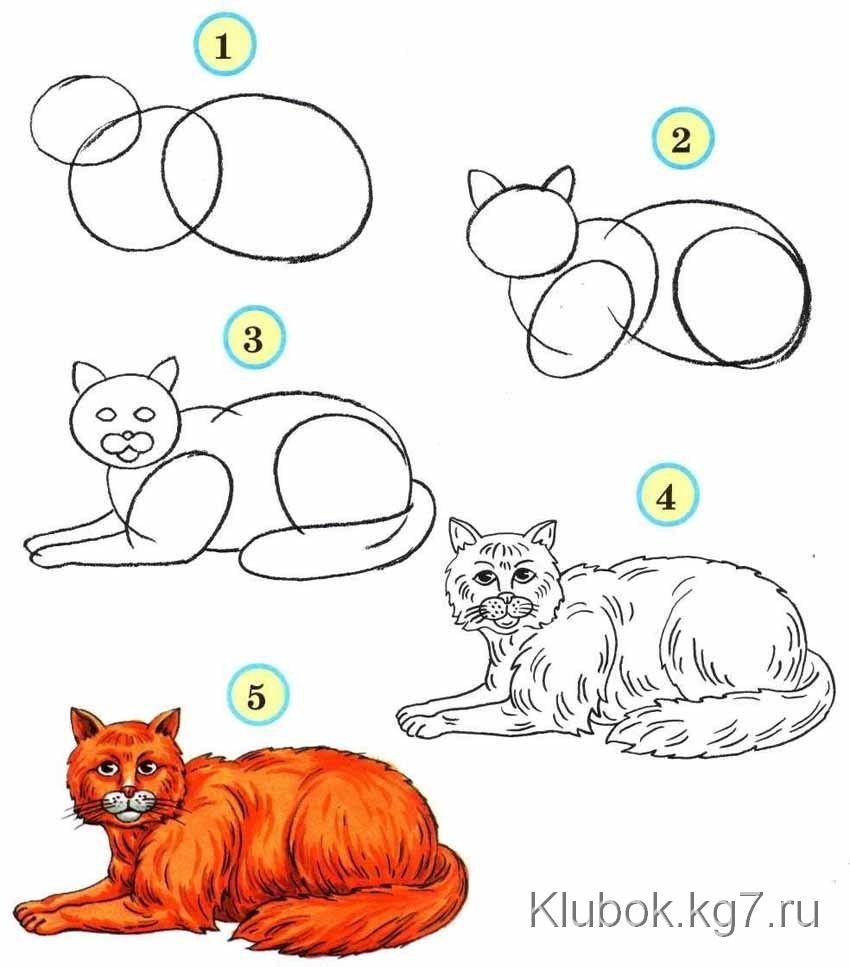 1

2

3

4

5

Klubok.kg7.ru