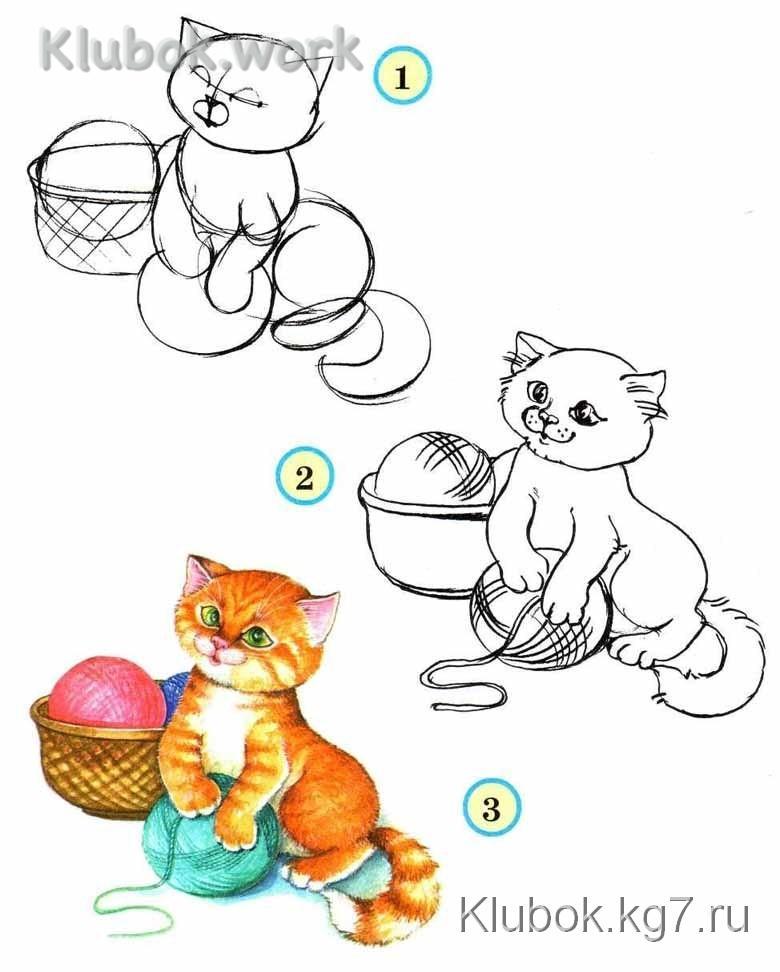 Klubok.work

1

2

3

Klubok.kg7.ru