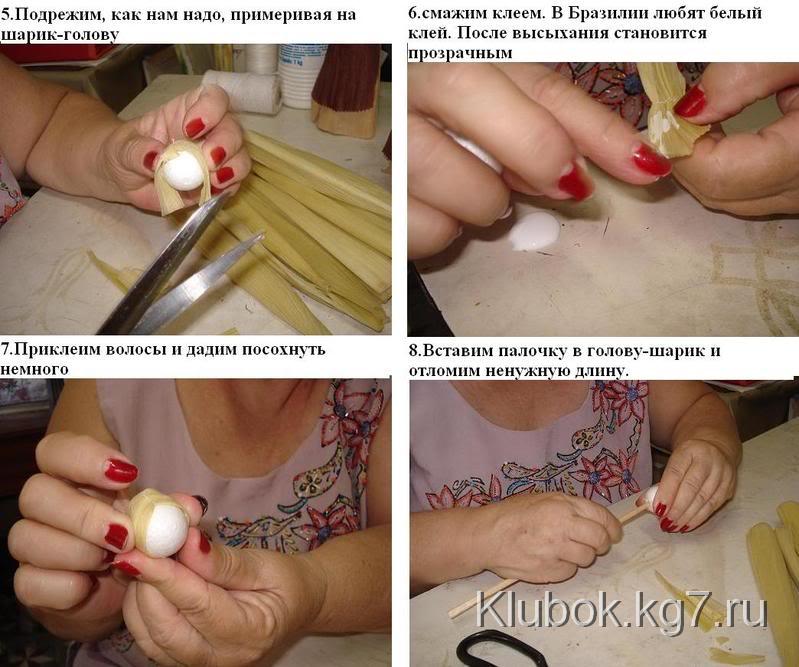 5.Подрежим, как нам надо, примеривая на шарик-голову

6.смажим клеем. В Бразилии любят белый клей. После высыхания становится прозрачным

7.Приклеим волосы и дадим посохнуть немного

8.Вставим палочку в голову-шарик и отломим ненужную длину.

Klubok.kg7.ru