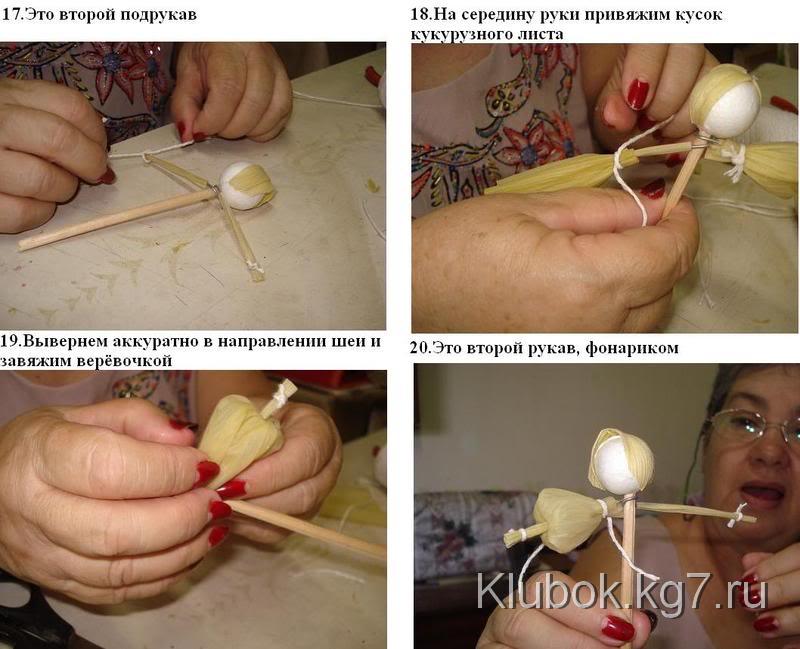 17.Это второй подрукав

18.На середину руки привяжим кусок кукурузного листа

19.Вывернем аккуратно в направлении шеи и завяжим верёвочкой

20.Это второй рукав, фонариком

Klubok.kg7.ru