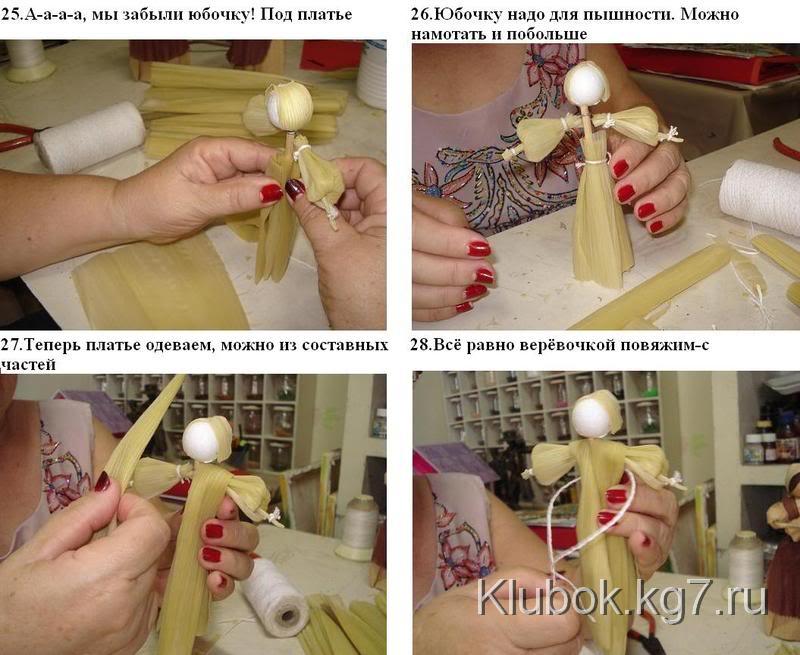 25.А-а-а-а, мы забыли юбочку! Под платье

26.Юбочку надо для пышности. Можно намотать и побольше

27.Теперь платье одеваем, можно из составных частей

28.Всё равно верёвочкой повяжим-с

Klubok.kg7.ru