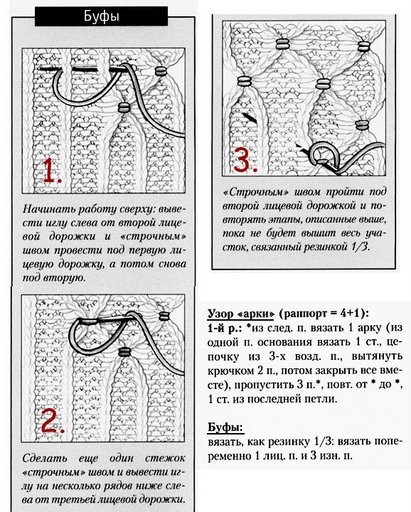 Буфы

1.

Начинать работу сверху: вывести иглу слева от второй лицевой дорожки и «строчным» швом провести под первую лицевую дорожку, а потом снова под вторую.

2.

Сделать еще один стежок «строчным» швом и вывести иглу на несколько рядов ниже слева от третьей лицевой дорожки.

3.

«Строчным» швом пройти под второй лицевой дорожкой и повторять этапы, описанные выше, пока не будет вышит весь участок, связанный резинкой 1/3.

Узор «арки» (раппорт = 4+1):
1-й р.: *из след. п. вязать 1 арку (из одной п. основания вязать 1 ст., цепочку из 3-х возд. п., вытянуть крючком 2 п., потом закрыть все вместе), пропустить 3 п.*, повт. от * до *, 1 ст. из последней петли.

Буфы:
вязать, как резинку 1/3: вязать попеременно 1 лиц. п. и 3 изн. п.