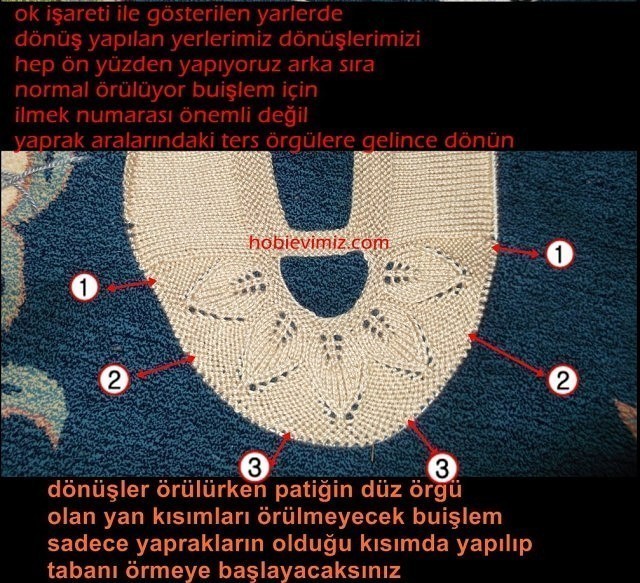 ok işareti ile gösterilen yarlerde
dönüş yapılan yerlerimiz dönüşlerimizi
hep ön yüzden yapıyoruz arka sıra
normal örülüyor buişlem için
ilmek numarası önemli değil
yaprak aralarındaki ters örgülere gelince dönün

hobievimiz.com

1
1
2
2
3
3

dönüşler örülürken patiğin düz örgü
olan yan kısımları örülmeyecek buişlem
sadece yaprakların olduğu kısımda yapılıp
tabanı örmeye başlayacaksınız