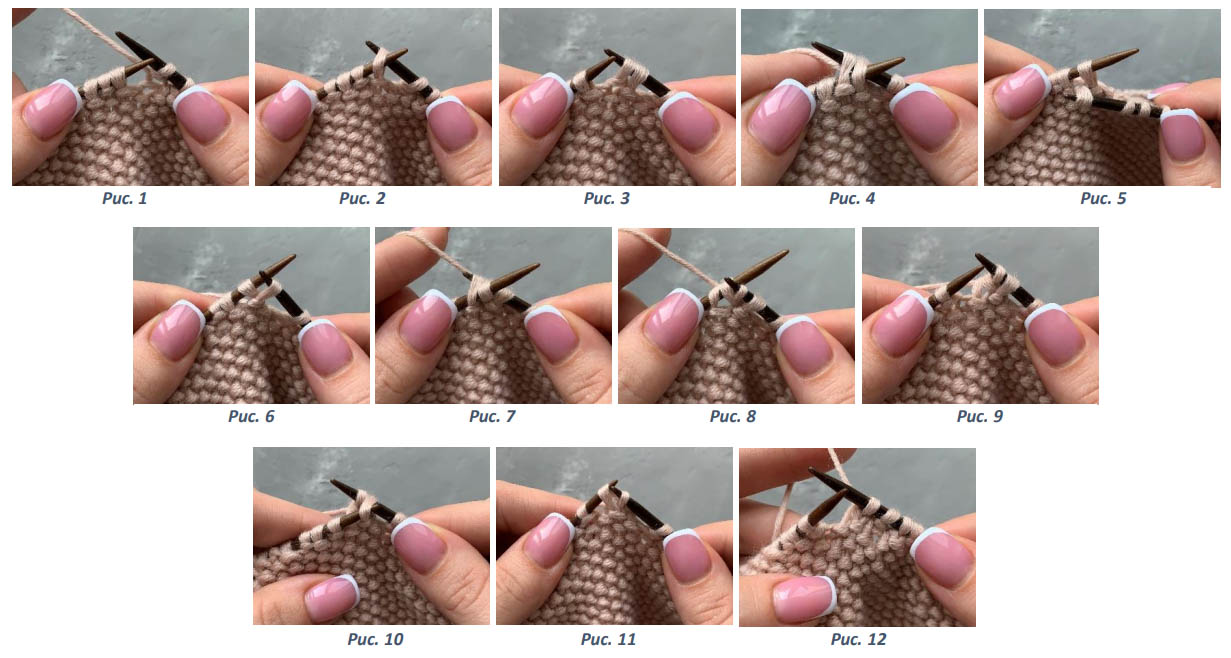 Рис. 1

Рис. 2

Рис. 3

Рис. 4

Рис. 5

Рис. 6

Рис. 7

Рис. 8

Рис. 9

Рис. 10

Рис. 11

Рис. 12