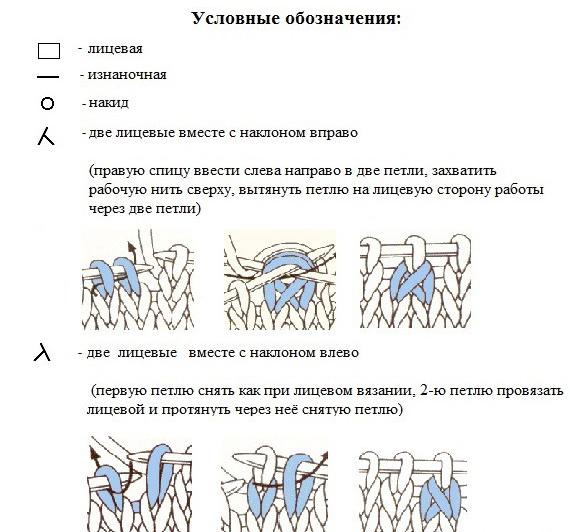 Условные обозначения:

- лицевая

- изнаночная

- накид

- две лицевые вместе с наклоном вправо

(правую спицу ввести слева направо в две петли, захватить рабочую нить сверху, вытянуть петлю на лицевую сторону работы через две петли)

- две лицевые вместе с наклоном влево

(первую петлю снять как при лицевом вязании, 2-ю петлю провязать лицевой и протянуть через неё снятую петлю)