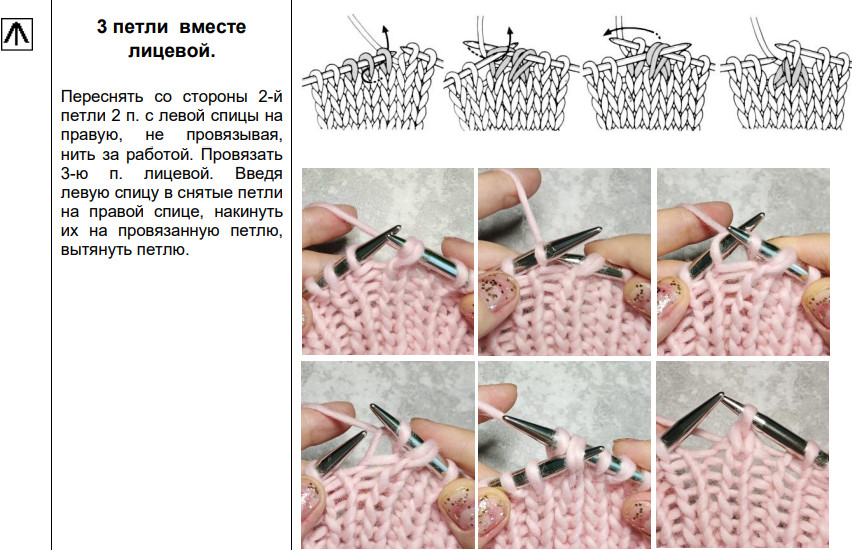 3 петли вместе лицевой.

Переснять со стороны 2-й петли 2 п. с левой спицы на правую, не провязывая, нить за работой. Провязать 3-ю п. лицевой. Введя левую спицу в снятые петли на правой спице, накинуть их на провязанную петлю, вытянуть петлю.