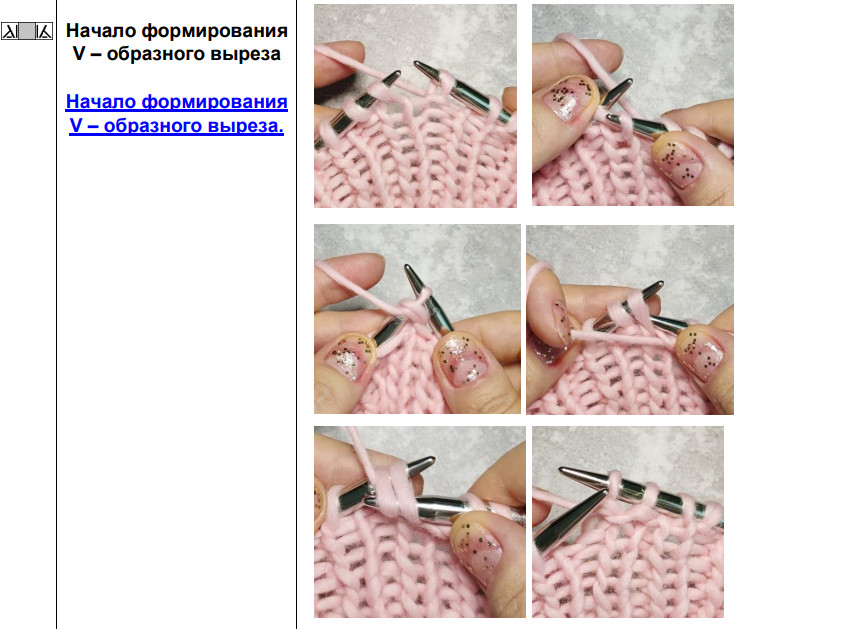 Начало формирования V – образного выреза

Начало формирования V – образного выреза.