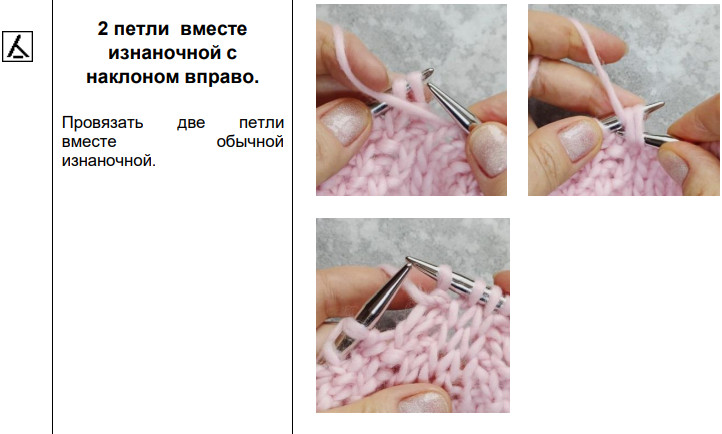 2 петли вместе изнаночной с наклоном вправо.

Провязать две петли вместе обычной изнаночной.