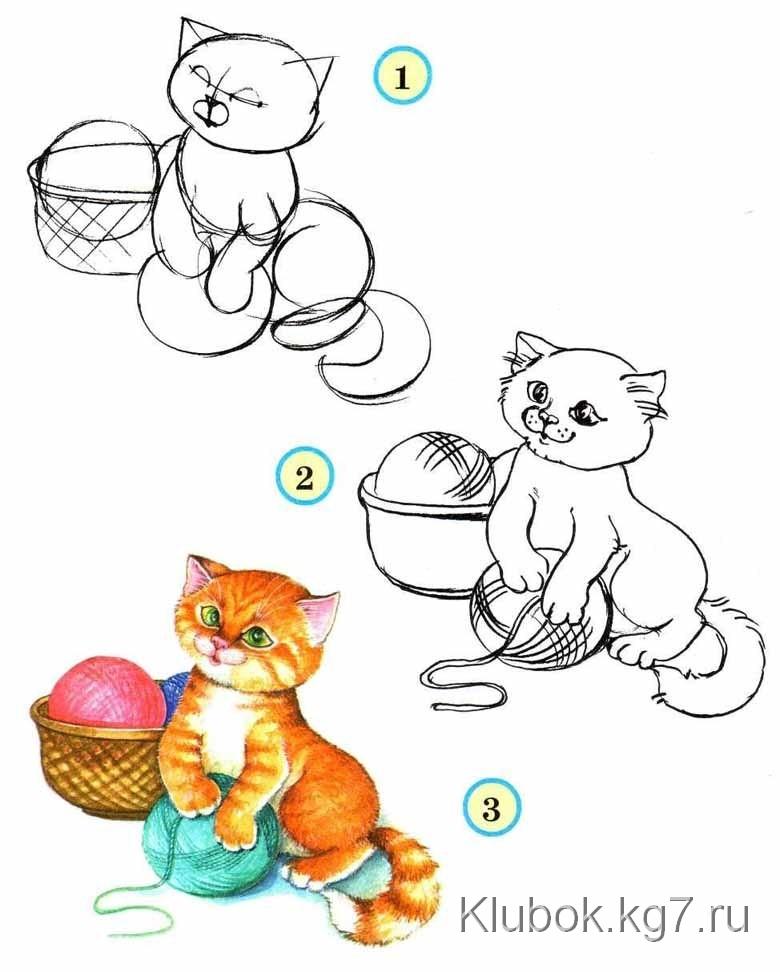 1

2

3

Klubok.kg7.ru